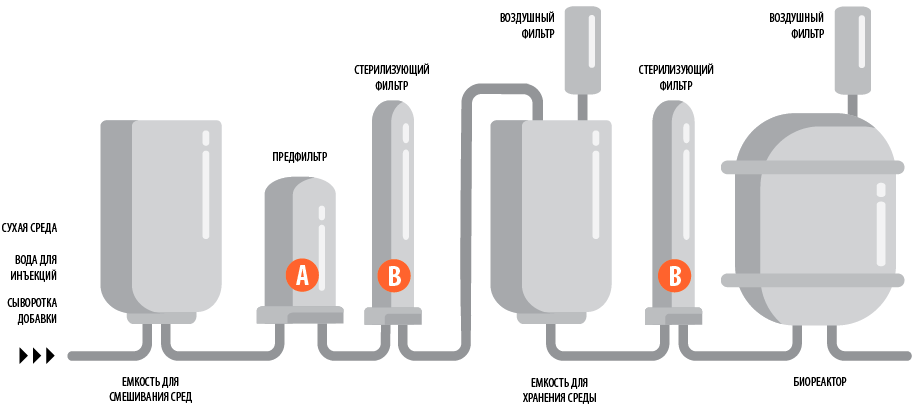 ВОЗДУШНЫЙ ФИЛЬТР

ВОЗДУШНЫЙ ФИЛЬТР

СТЕРИЛИЗУЮЩИЙ ФИЛЬТР

СТЕРИЛИЗУЮЩИЙ ФИЛЬТР

ПРЕДФИЛЬТР

СУХАЯ СРЕДА

ВОДА ДЛЯ ИНЪЕКЦИЙ

СЫВОРОТКА ДОБАВКИ

A

B

B

ЕМКОСТЬ ДЛЯ СМЕШИВАНИЯ СРЕД

ЕМКОСТЬ ДЛЯ ХРАНЕНИЯ СРЕДЫ

БИОРЕАКТОР