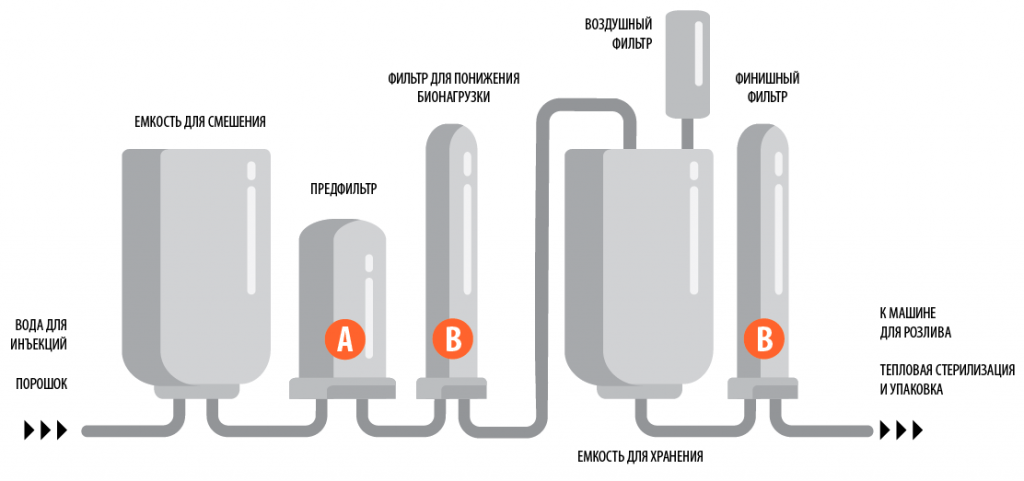 ВОЗДУШНЫЙ ФИЛЬТР

ФИЛЬТР ДЛЯ ПОНИЖЕНИЯ БИОНАГРУЗКИ

ФИНИШНЫЙ ФИЛЬТР

ЕМКОСТЬ ДЛЯ СМЕШЕНИЯ

ПРЕДФИЛЬТР

ВОДА ДЛЯ ИНЪЕКЦИЙ

ПОРОШОК

A

B

B

К МАШИНЕ ДЛЯ РОЗЛИВА

ТЕПЛОВАЯ СТЕРИЛИЗАЦИЯ И УПАКОВКА

ЕМКОСТЬ ДЛЯ ХРАНЕНИЯ