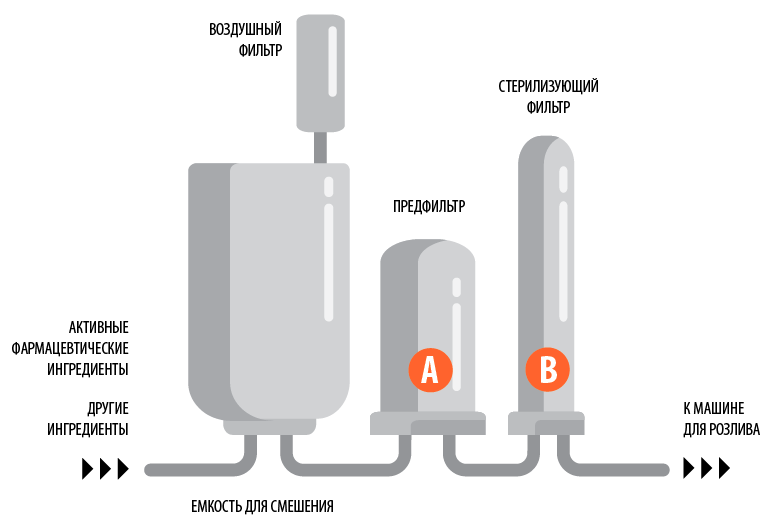 ВОЗДУШНЫЙ ФИЛЬТР

СТЕРИЛИЗУЮЩИЙ ФИЛЬТР

ПРЕДФИЛЬТР

АКТИВНЫЕ ФАРМАЦЕВТИЧЕСКИЕ ИНГРЕДИЕНТЫ

ДРУГИЕ ИНГРЕДИЕНТЫ

A

B

К МАШИНЕ ДЛЯ РОЗЛИВА

ЕМКОСТЬ ДЛЯ СМЕШЕНИЯ